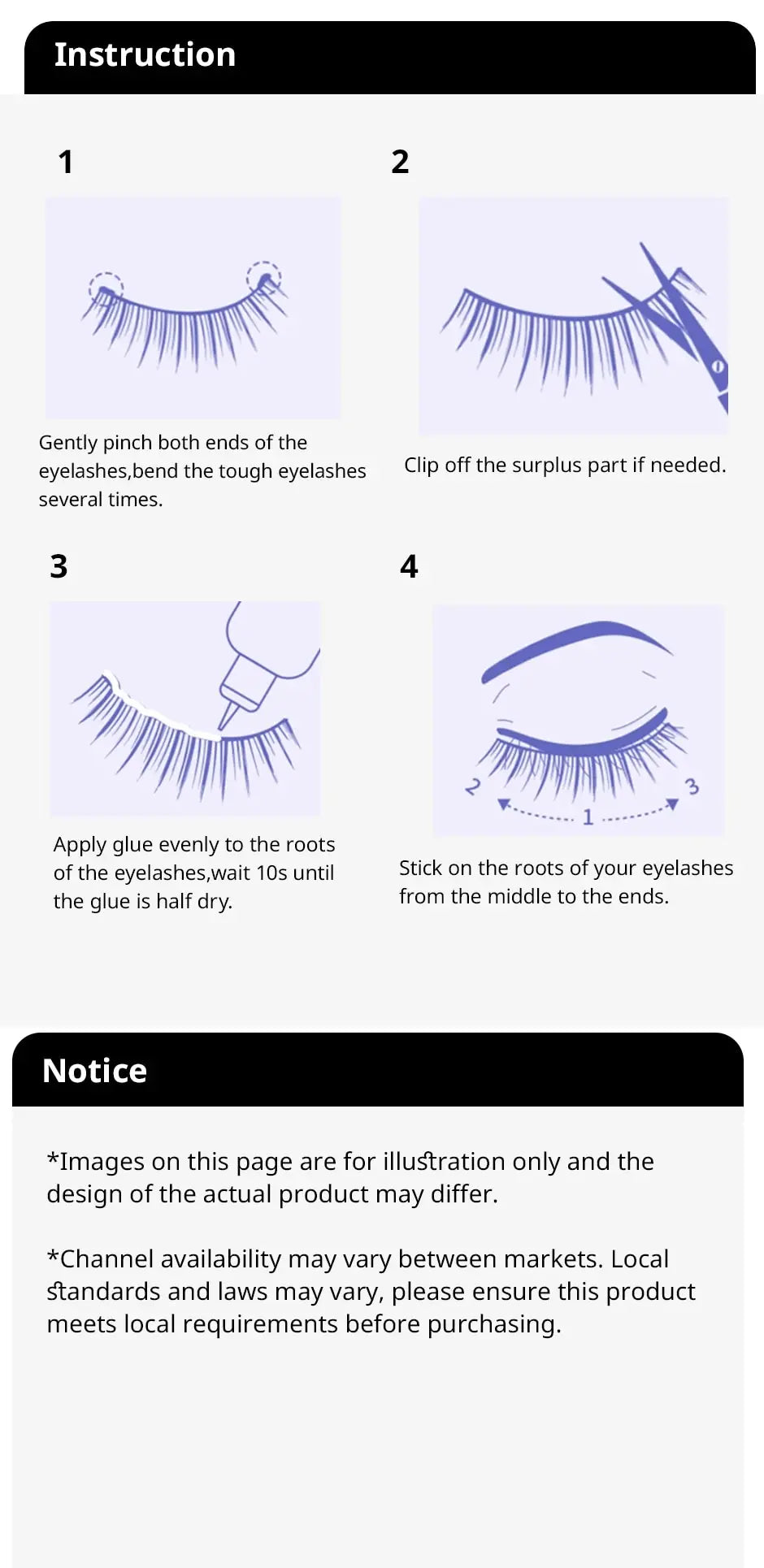 Instruction

1

Gently pinch both ends of the eyelashes,bend the tough eyelashes several times.

2

Clip off the surplus part if needed.

3

Apply glue evenly to the roots of the eyelashes,wait 10s until the glue is half dry.

4

2 1 3

Stick on the roots of your eyelashes from the middle to the ends.

Notice

*Images on this page are for illustration only and the design of the actual product may differ.

*Channel availability may vary between markets. Local standards and laws may vary, please ensure this product meets local requirements before purchasing.