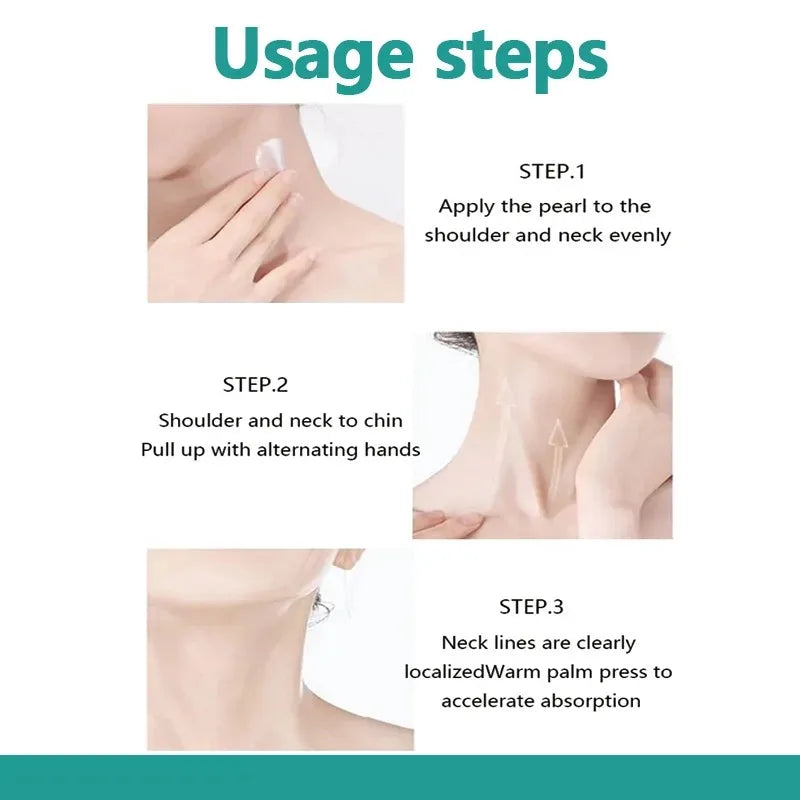 Usage steps

STEP.1
Apply the pearl to the shoulder and neck evenly

STEP.2
Shoulder and neck to chin
Pull up with alternating hands

STEP.3
Neck lines are clearly localizedWarm palm press to accelerate absorption