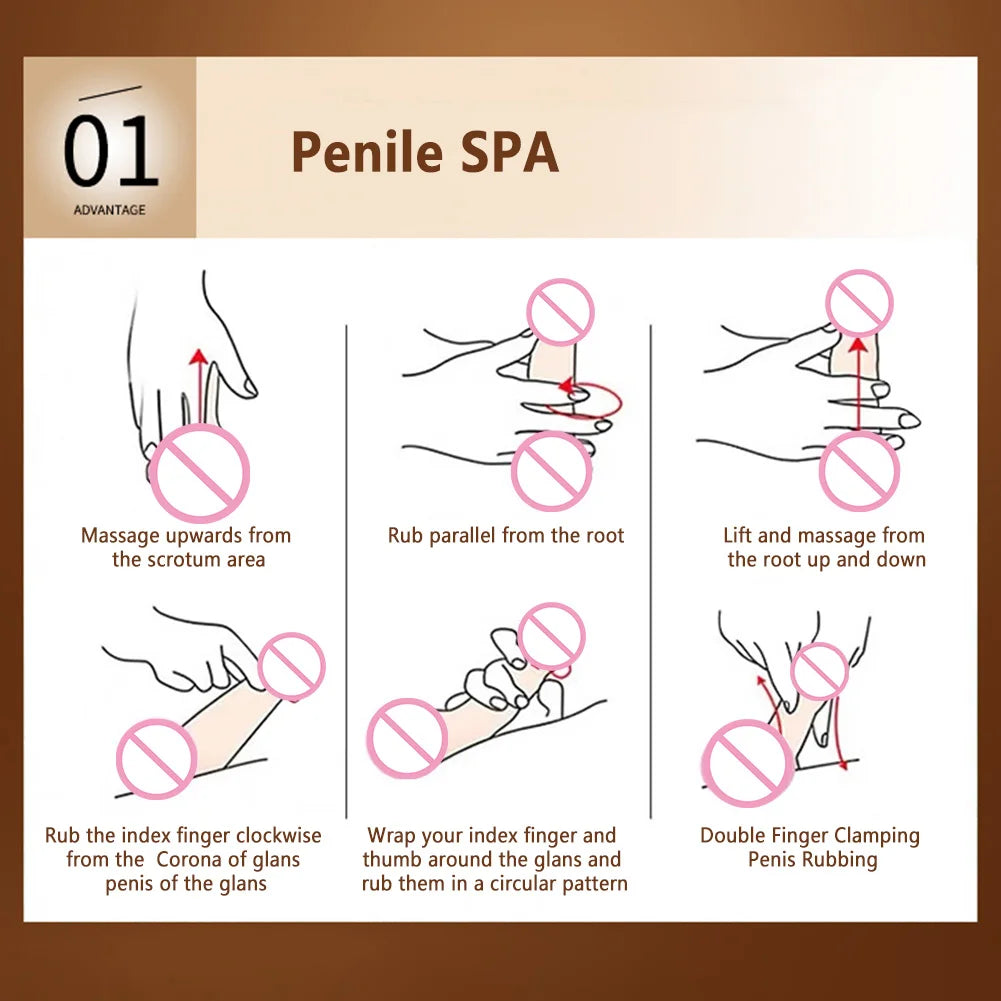 01
ADVANTAGE

Penile SPA

Massage upwards from the scrotum area

Rub parallel from the root

Lift and massage from the root up and down

Rub the index finger clockwise from the Corona of glans penis of the glans

Wrap your index finger and thumb around the glans and rub them in a circular pattern

Double Finger Clamping Penis Rubbing