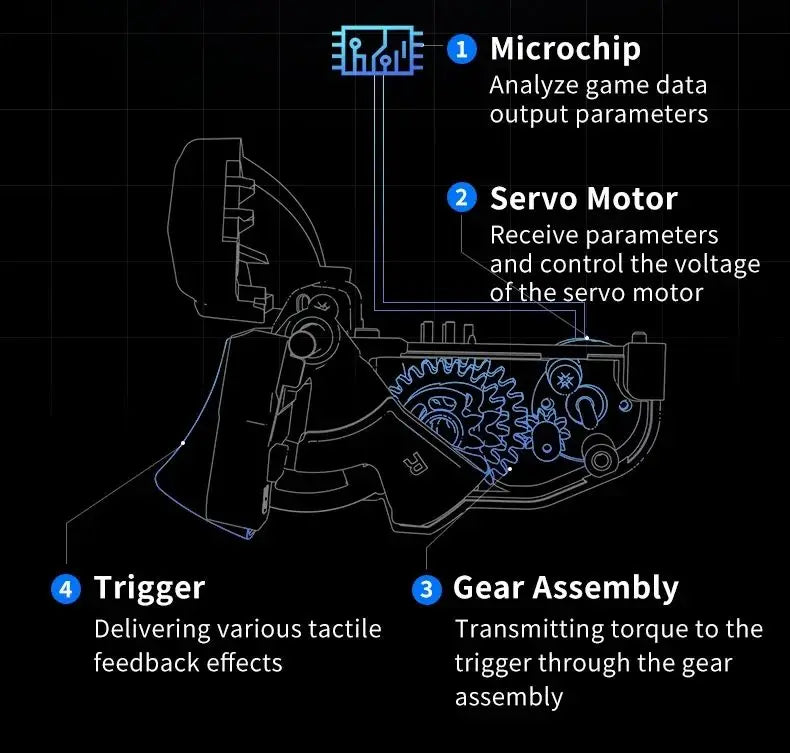 1 Microchip
Analyze game data output parameters

2 Servo Motor
Receive parameters and control the voltage of the servo motor

R

4 Trigger
Delivering various tactile feedback effects

3 Gear Assembly
Transmitting torque to the trigger through the gear assembly