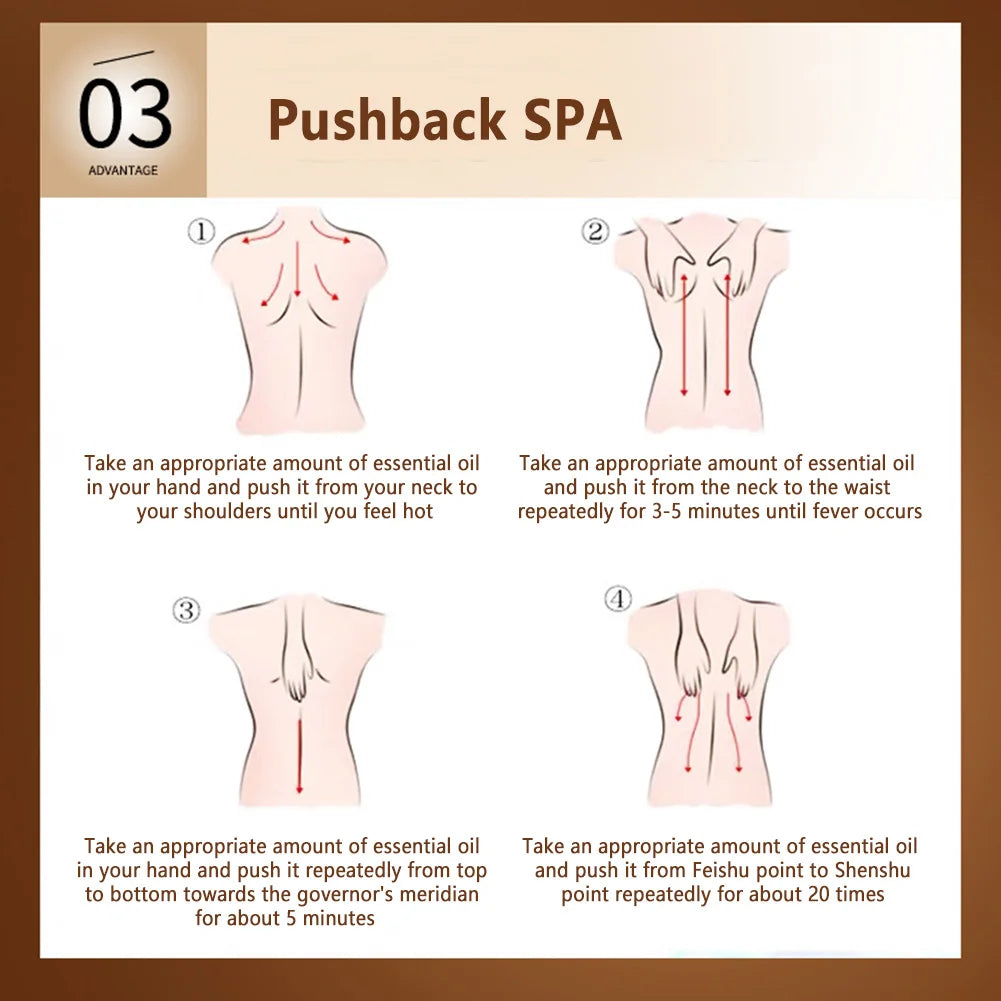 03
ADVANTAGE

Pushback SPA

①

Take an appropriate amount of essential oil in your hand and push it from your neck to your shoulders until you feel hot

②

Take an appropriate amount of essential oil and push it from the neck to the waist repeatedly for 3-5 minutes until fever occurs

③

Take an appropriate amount of essential oil in your hand and push it repeatedly from top to bottom towards the governor's meridian for about 5 minutes

④

Take an appropriate amount of essential oil and push it from Feishu point to Shenshu point repeatedly for about 20 times